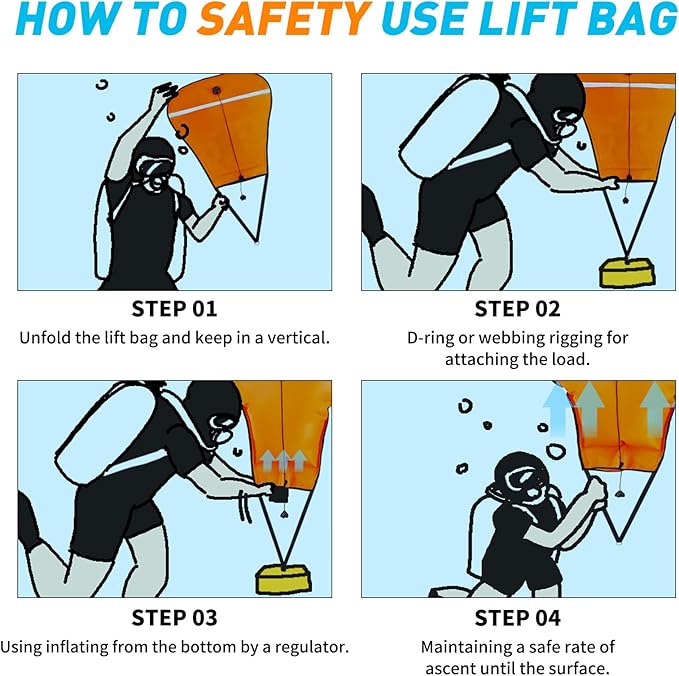 HOW TO SAFETY USE LIFT BAG

STEP 01
Unfold the lift bag and keep in a vertical.

STEP 02
D-ring or webbing rigging for attaching the load.

STEP 03
Using inflating from the bottom by a regulator.

STEP 04
Maintaining a safe rate of ascent until the surface.